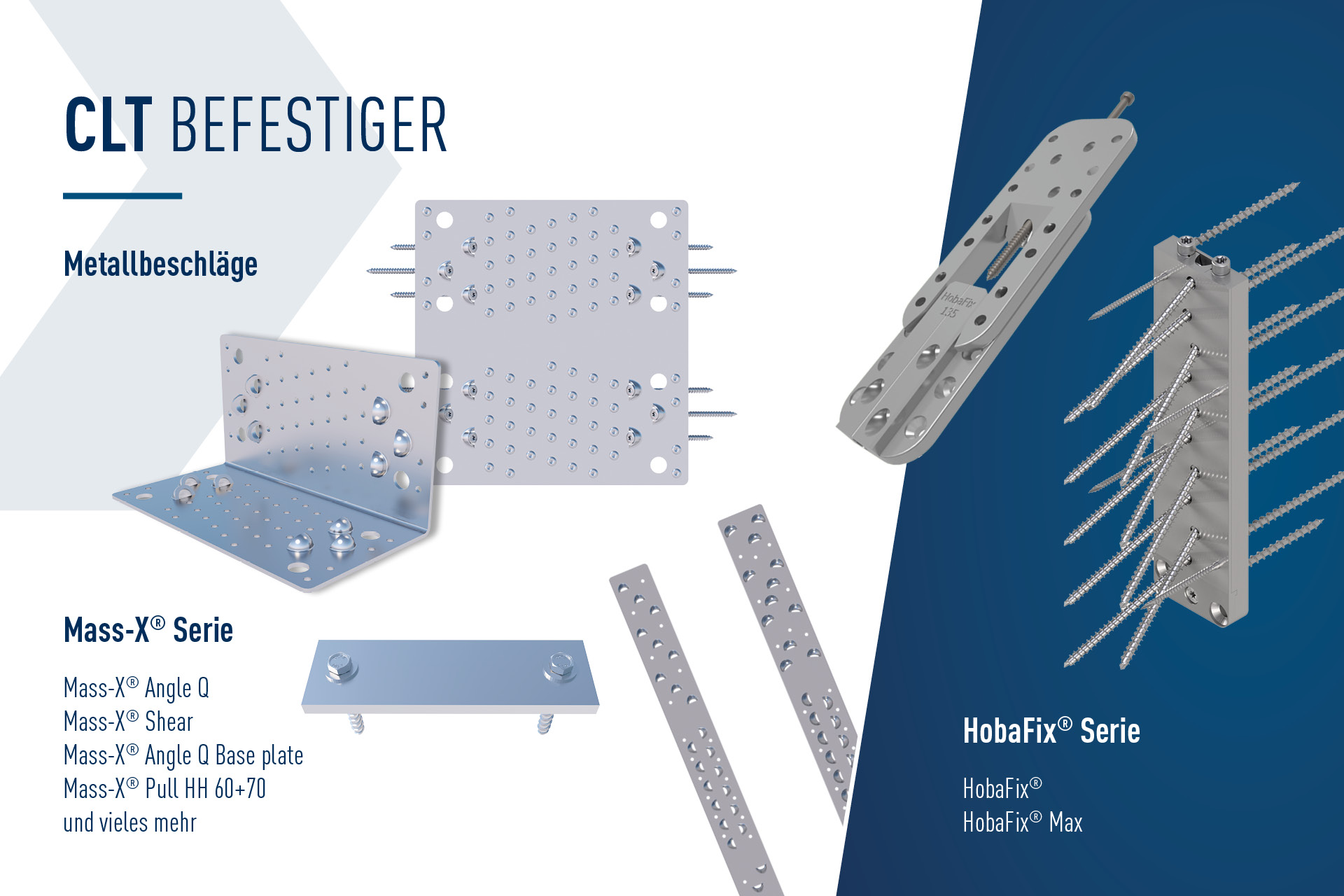 CLT BEFESTIGER

Metallbeschläge

Mass-X® Serie

Mass-X® Angle Q
Mass-X® Shear
Mass-X® Angle Q Base plate
Mass-X® Pull HH 60+70
und vieles mehr

HobaFix 135

HobaFix® Serie

HobaFix®
HobaFix® Max