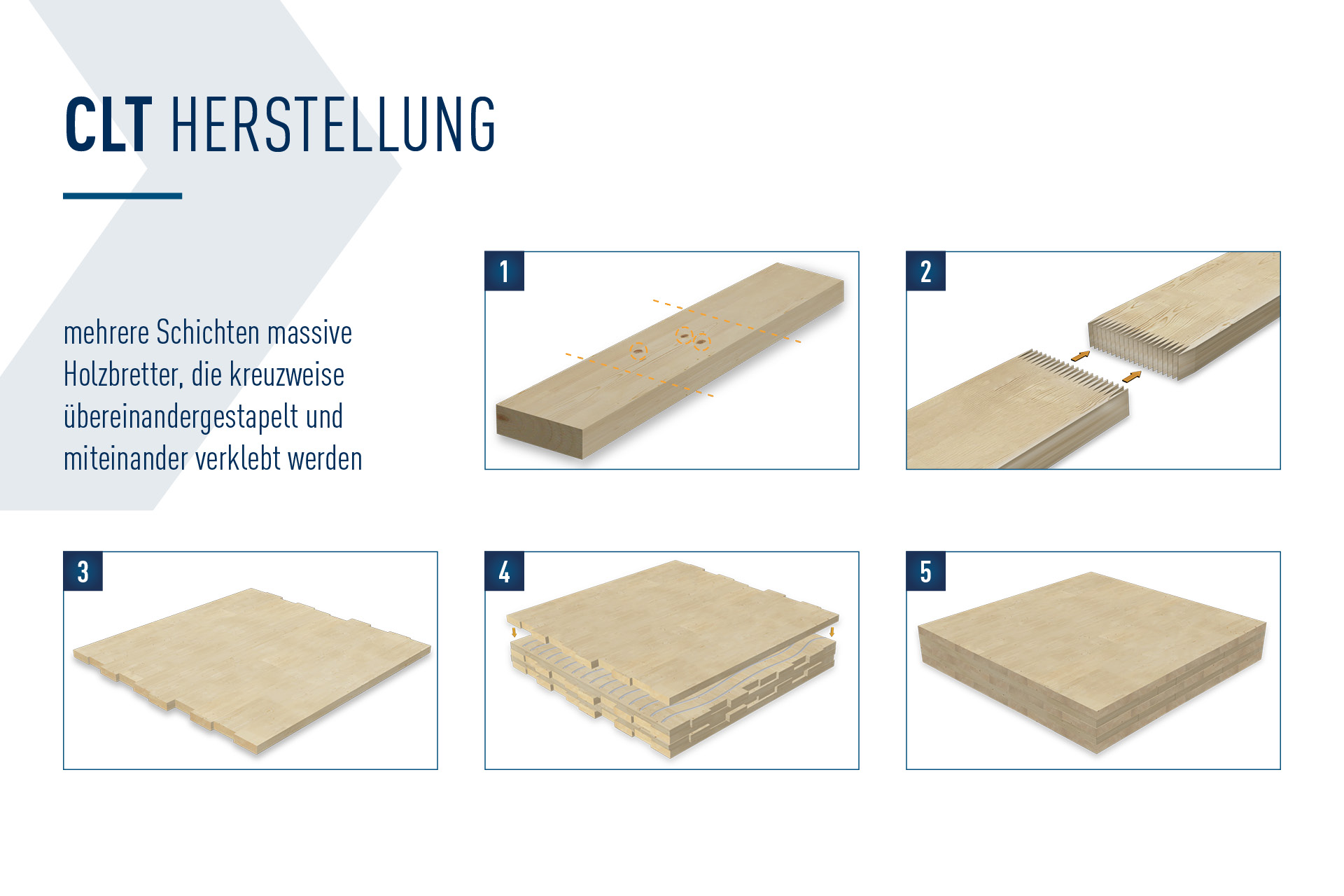 CLT HERSTELLUNG

mehrere Schichten massive Holzbretter, die kreuzweise übereinandergestapelt und miteinander verklebt werden

1

2

3

4

5