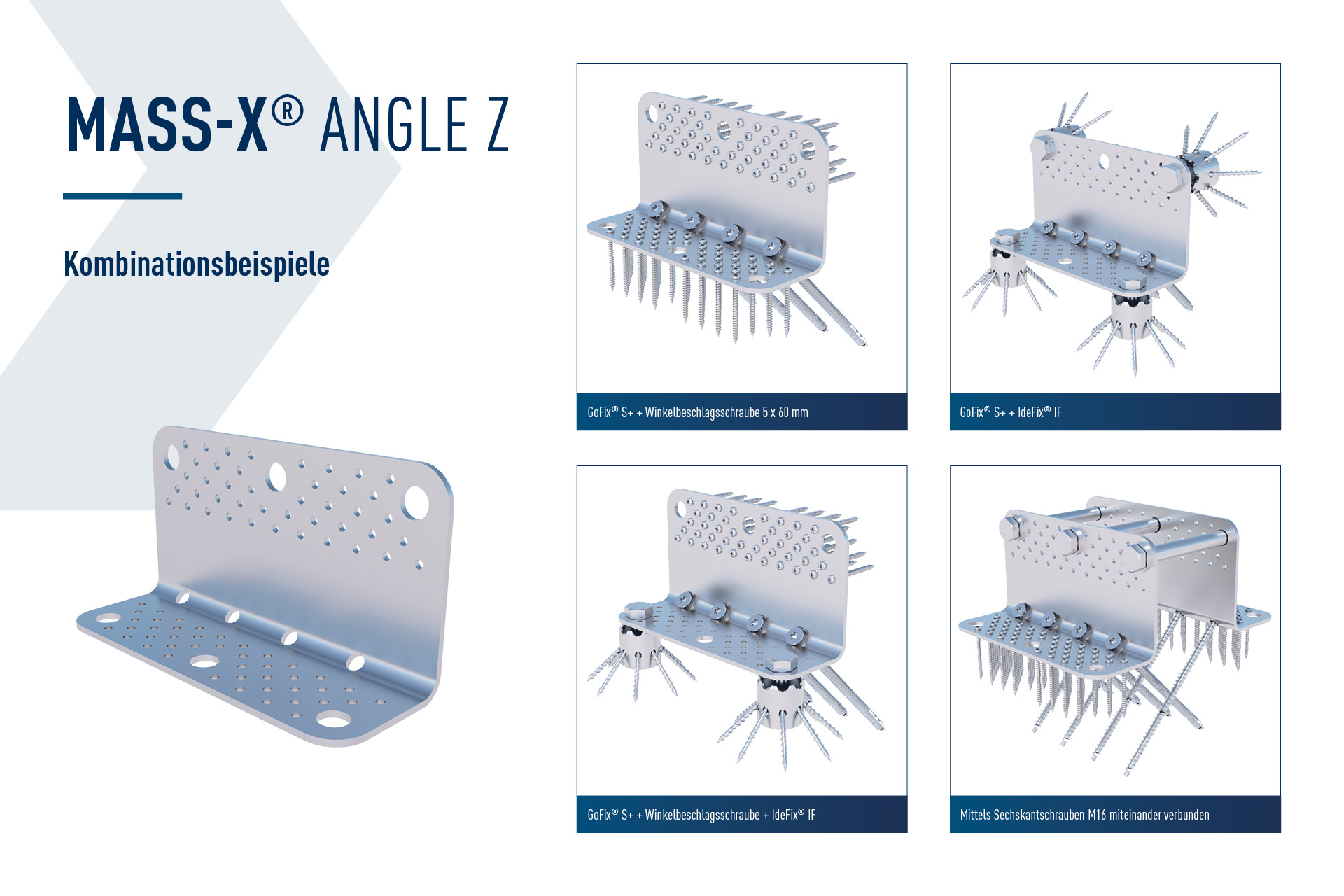 MASS-X® ANGLE Z

Kombinationsbeispiele

GoFix® S+ + Winkelbeschlagsschraube 5 x 60 mm

GoFix® S+ + IdeFix® IF

GoFix® S+ + Winkelbeschlagsschraube + IdeFix® IF

Mittels Sechskantschrauben M16 miteinander verbunden