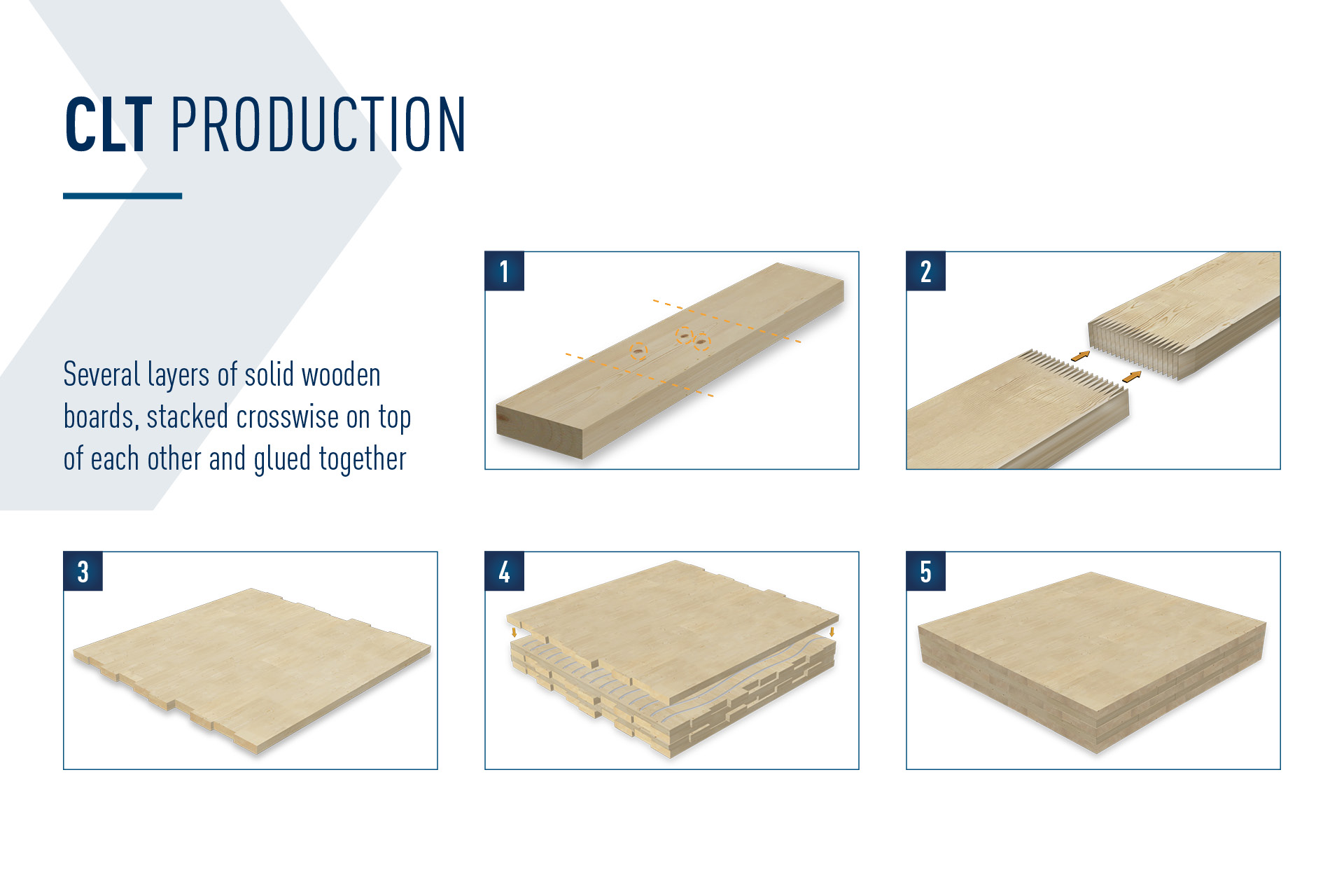 CLT PRODUCTION

Several layers of solid wooden boards, stacked crosswise on top of each other and glued together

1

2

3

4

5